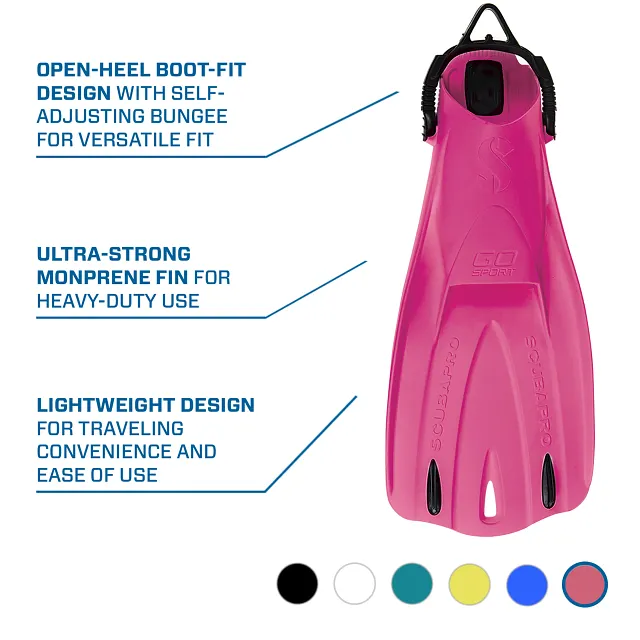 OPEN-HEEL BOOT-FIT DESIGN WITH SELF-ADJUSTING BUNGEE FOR VERSATILE FIT

ULTRA-STRONG MONPRENE FIN FOR HEAVY-DUTY USE

LIGHTWEIGHT DESIGN FOR TRAVELING CONVENIENCE AND EASE OF USE

GO SPORT

SCUBAPRO

SCUBAPRO